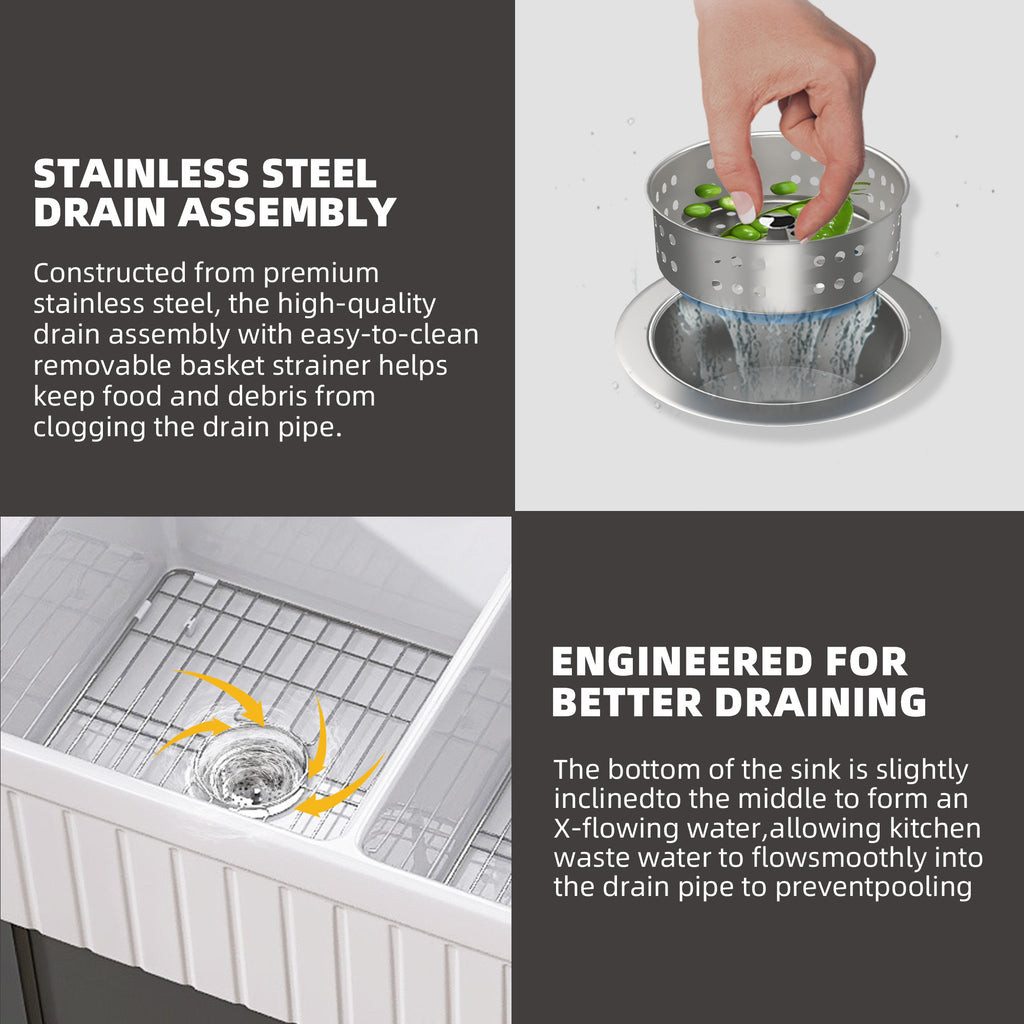 STAINLESS STEEL DRAIN ASSEMBLY

Constructed from premium stainless steel, the high-quality drain assembly with easy-to-clean removable basket strainer helps keep food and debris from clogging the drain pipe.

ENGINEERED FOR BETTER DRAINING

The bottom of the sink is slightly inclinedto the middle to form an X-flowing water,allowing kitchen waste water to flowsmoothly into the drain pipe to preventpooling