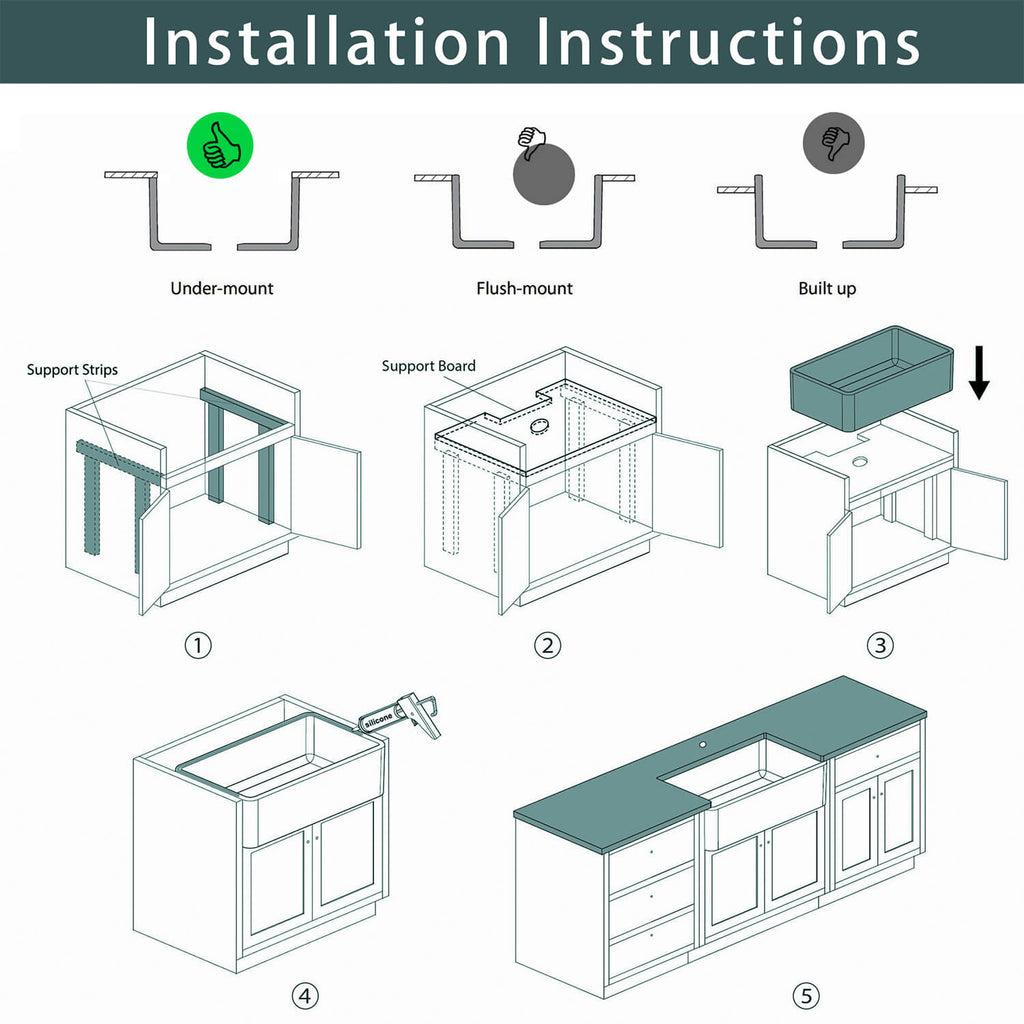 Installation Instructions

Under-mount

Flush-mount

Built up

Support Strips

Support Board

①

②

③

silicone

④

⑤